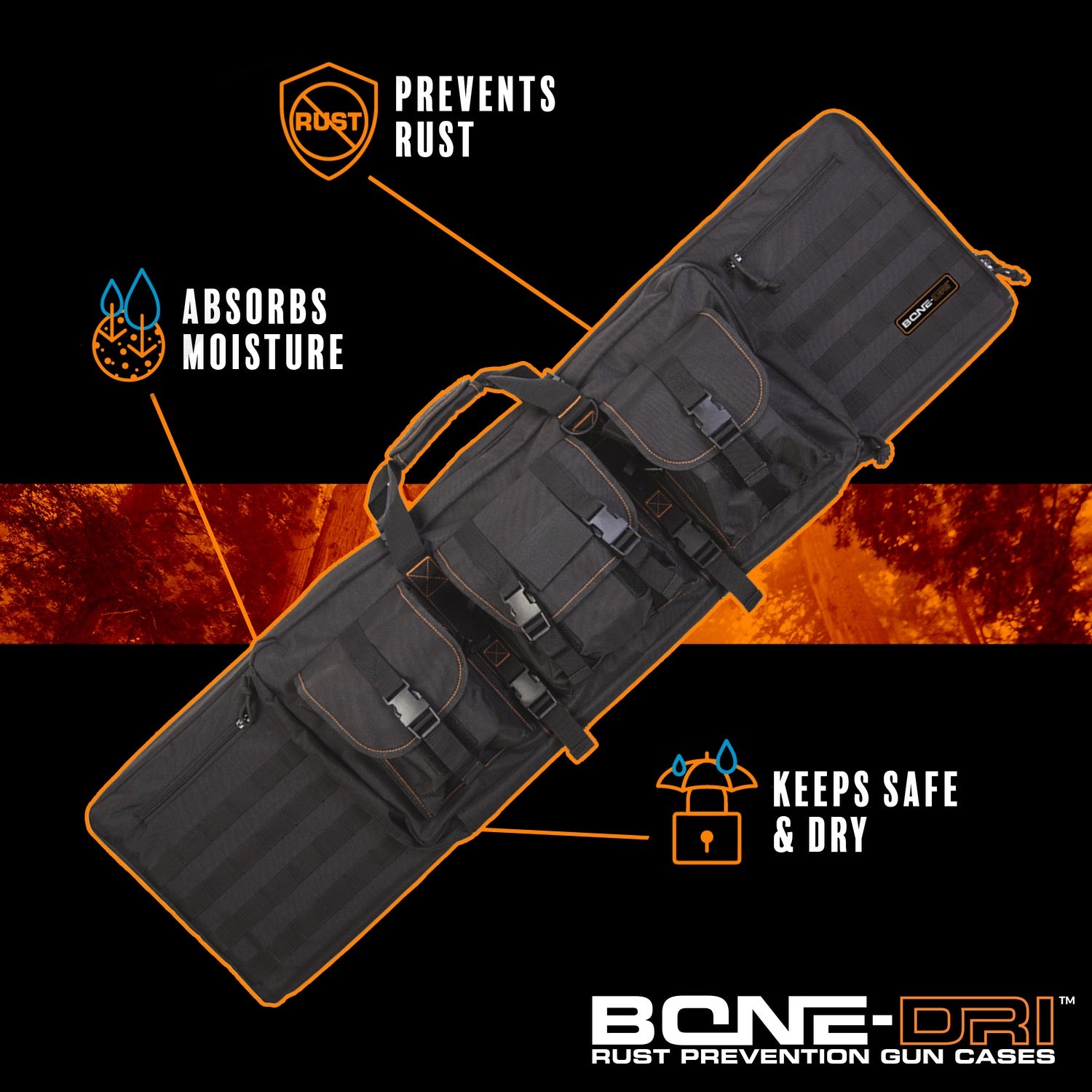 RUST

PREVENTS RUST

ABSORBS MOISTURE

BONE-DRI

KEEPS SAFE & DRY

BONE-DRI™
RUST PREVENTION GUN CASES