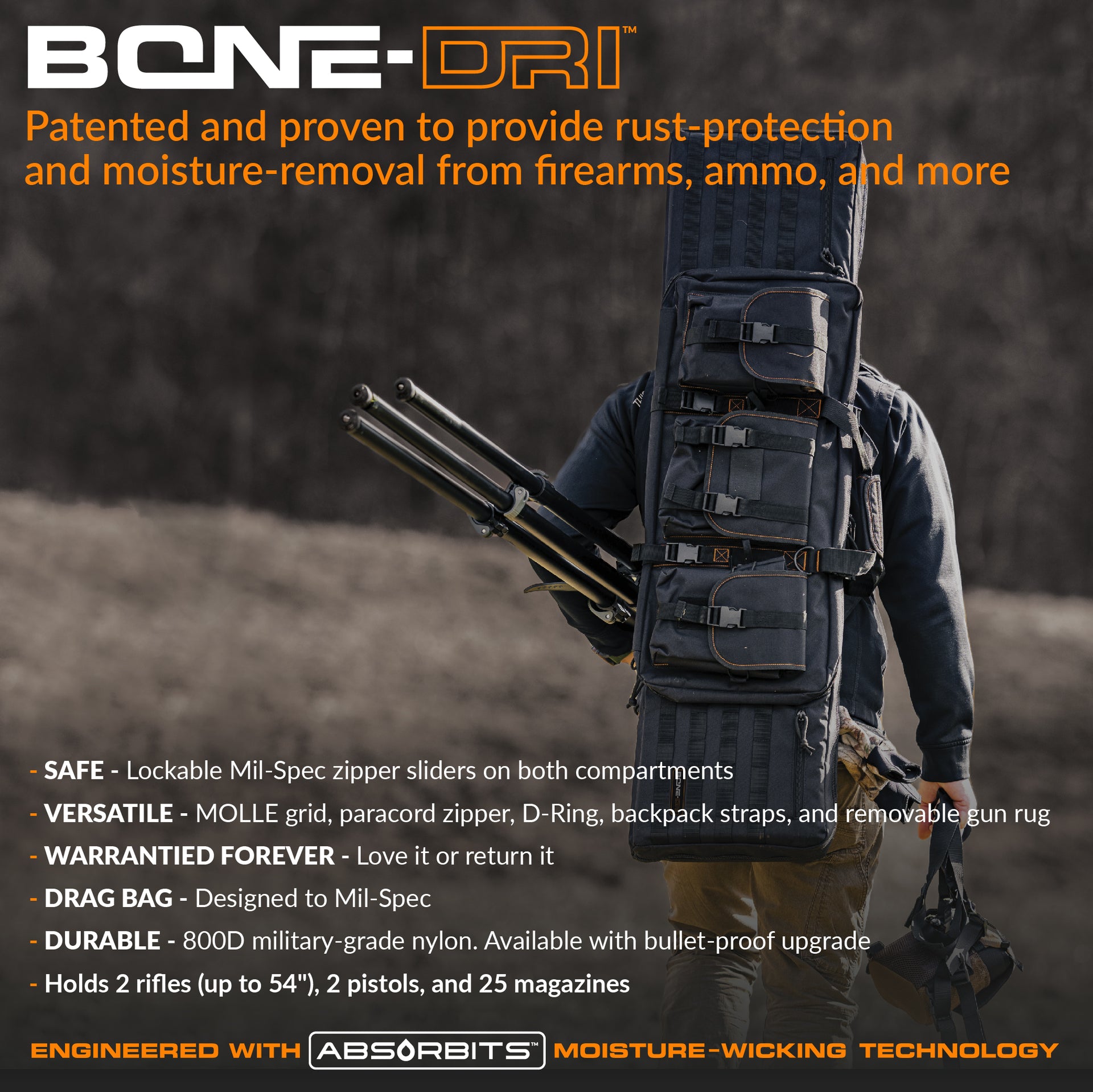 BONE-DRI™

Patented and proven to provide rust-protection and moisture-removal from firearms, ammo, and more

- SAFE - Lockable Mil-Spec zipper sliders on both compartments

- VERSATILE - MOLLE grid, paracord zipper, D-Ring, backpack straps, and removable gun rug

- WARRANTIED FOREVER - Love it or return it

- DRAG BAG - Designed to Mil-Spec

- DURABLE - 800D military-grade nylon. Available with bullet-proof upgrade

- Holds 2 rifles (up to 54"), 2 pistols, and 25 magazines

ENGINEERED WITH ABSORBITS™ MOISTURE-WICKING TECHNOLOGY